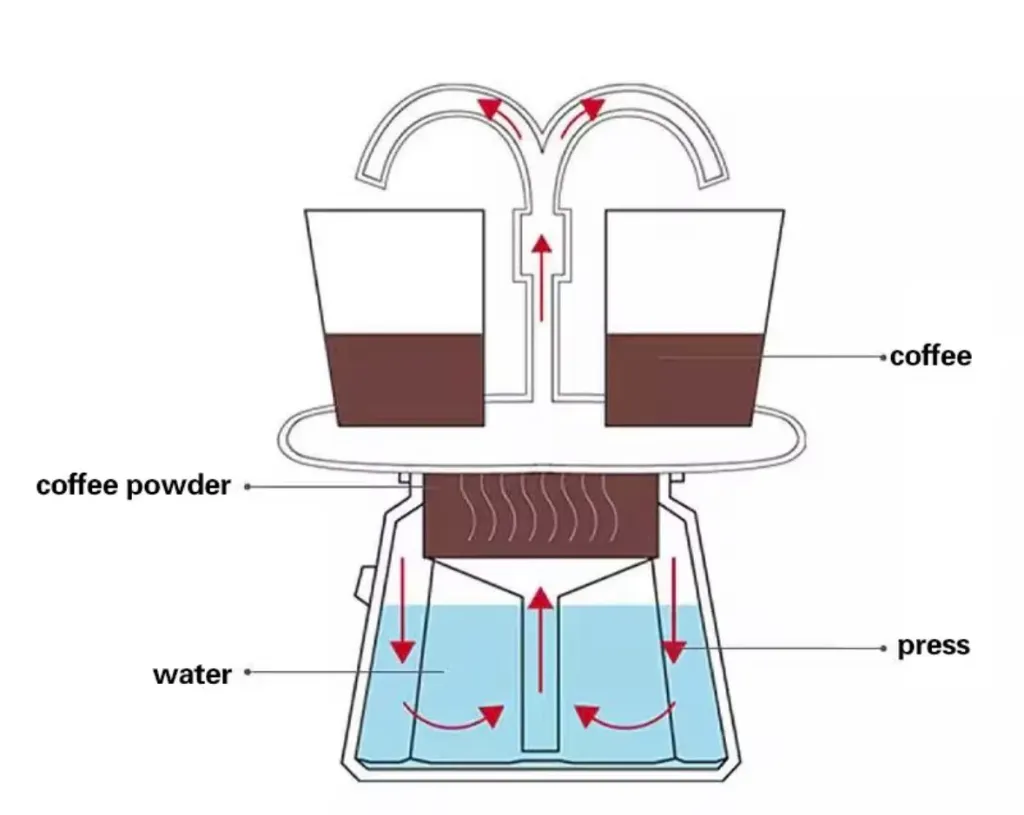 coffee

coffee powder

press

water